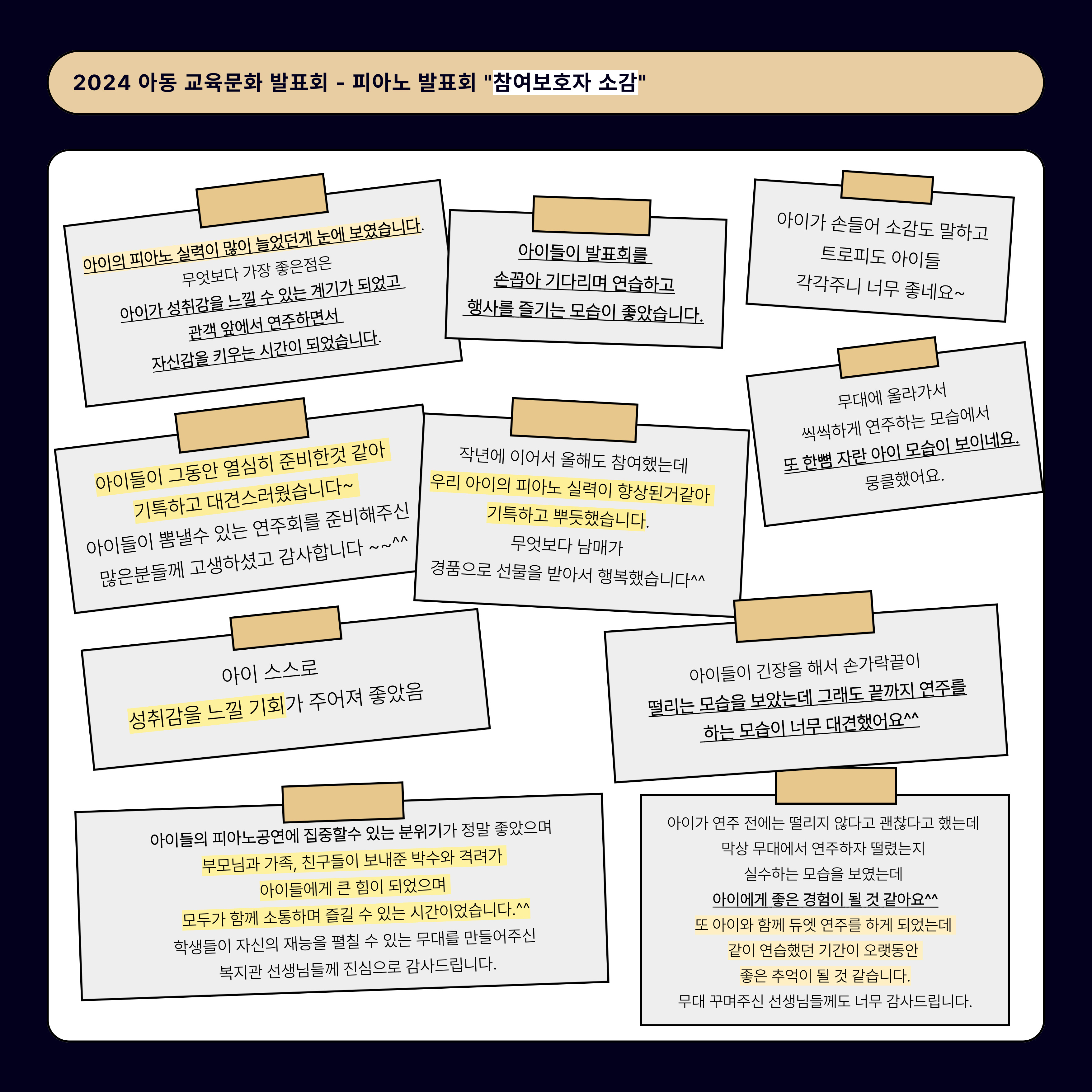 2024 아동 교육문화 발표회 - 피아노 발표회 "참여보호자 소감"

아이의 피아노 실력이 많이 늘었던게 눈에 보였습니다.
무엇보다 가장 좋은점은
아이가 성취감을 느낄 수 있는 계기가 되었고
관객 앞에서 연주하면서
자신감을 키우는 시간이 되었습니다.

아이들이 발표회를
손꼽아 기다리며 연습하고
행사를 즐기는 모습이 좋았습니다.

아이가 손들어 소감도 말하고
트로피도 아이들
각각주니 너무 좋네요~

아이들이 그동안 열심히 준비한것 같아
기특하고 대견스러웠습니다~
아이들이 뽐낼수 있는 연주회를 준비해주신
많은분들께 고생하셨고 감사합니다 ~~^^

작년에 이어서 올해도 참여했는데
우리 아이의 피아노 실력이 향상된거같아
기특하고 뿌듯했습니다.
무엇보다 남매가
경품으로 선물을 받아서 행복했습니다^^

무대에 올라가서
씩씩하게 연주하는 모습에서
또 한뼘 자란 아이 모습이 보이네요.
뭉클했어요.

아이 스스로
성취감을 느낄 기회가 주어져 좋았음

아이들이 긴장을 해서 손가락끝이
떨리는 모습을 보았는데 그래도 끝까지 연주를
하는 모습이 너무 대견했어요^^

아이들의 피아노공연에 집중할수 있는 분위기가 정말 좋았으며
부모님과 가족, 친구들이 보내준 박수와 격려가
아이들에게 큰 힘이 되었으며
모두가 함께 소통하며 즐길 수 있는 시간이었습니다.^^
학생들이 자신의 재능을 펼칠 수 있는 무대를 만들어주신
복지관 선생님들께 진심으로 감사드립니다.

아이가 연주 전에는 떨리지 않다고 괜찮다고 했는데
막상 무대에서 연주하자 떨렸는지
실수하는 모습을 보였는데
아이에게 좋은 경험이 될 것 같아요^^
또 아이와 함께 듀엣 연주를 하게 되었는데
같이 연습했던 기간이 오랫동안
좋은 추억이 될 것 같습니다.
무대 꾸며주신 선생님들께도 너무 감사드립니다.